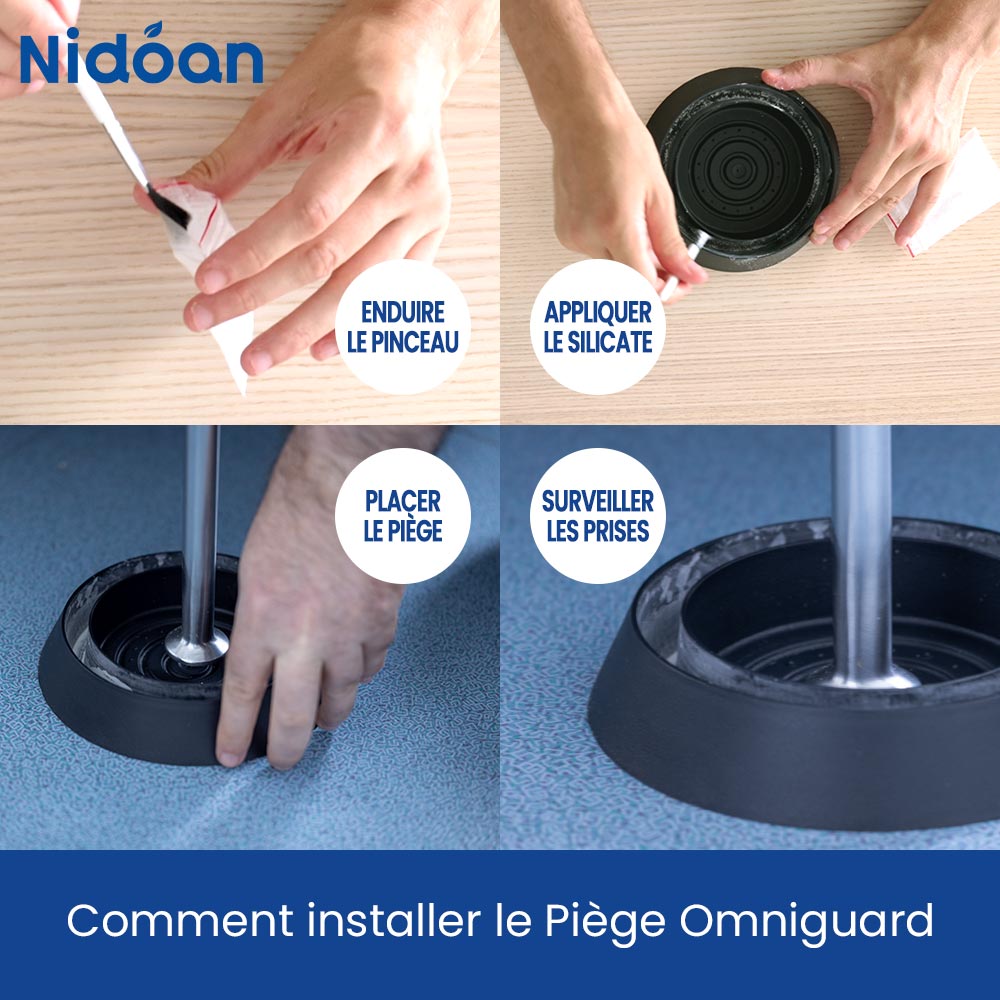 Nidoan

ENDUIRE LE PINCEAU

APPLIQUER LE SILICATE

PLACER LE PIÈGE

SURVEILLER LES PRISES

Comment installer le Piège Omniguard